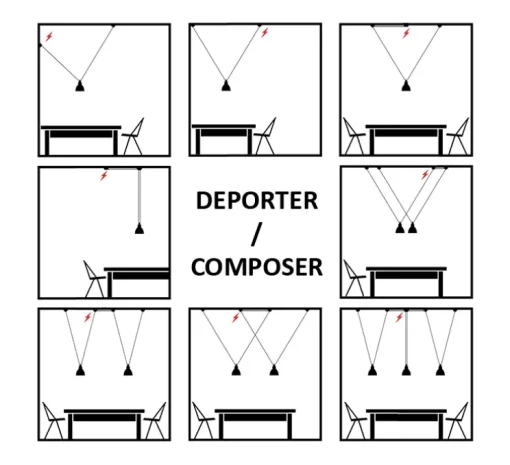 DEPORTER
/
COMPOSER